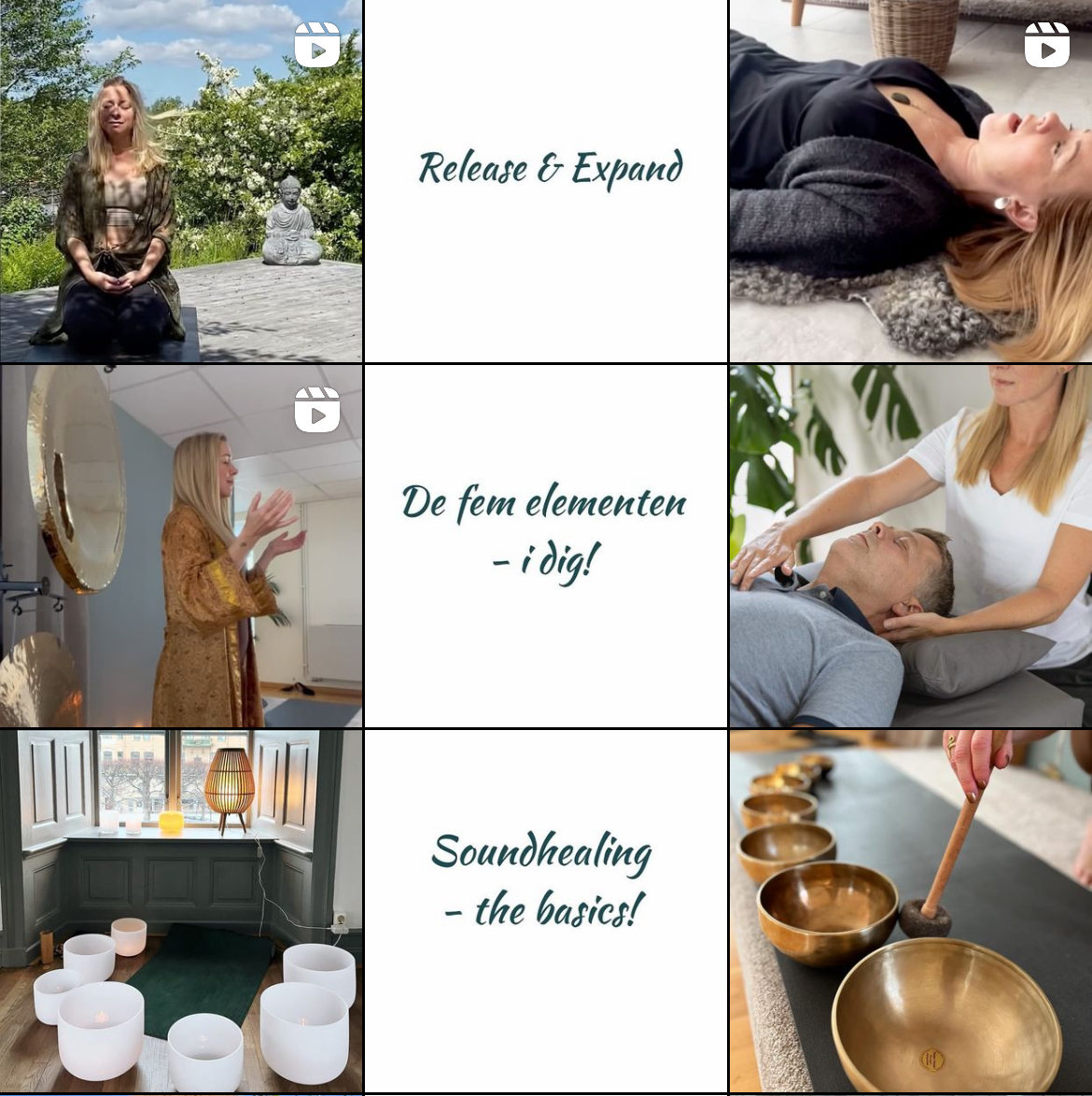 Release & Expand

De fem elementen – i dig!

Soundhealing – the basics!